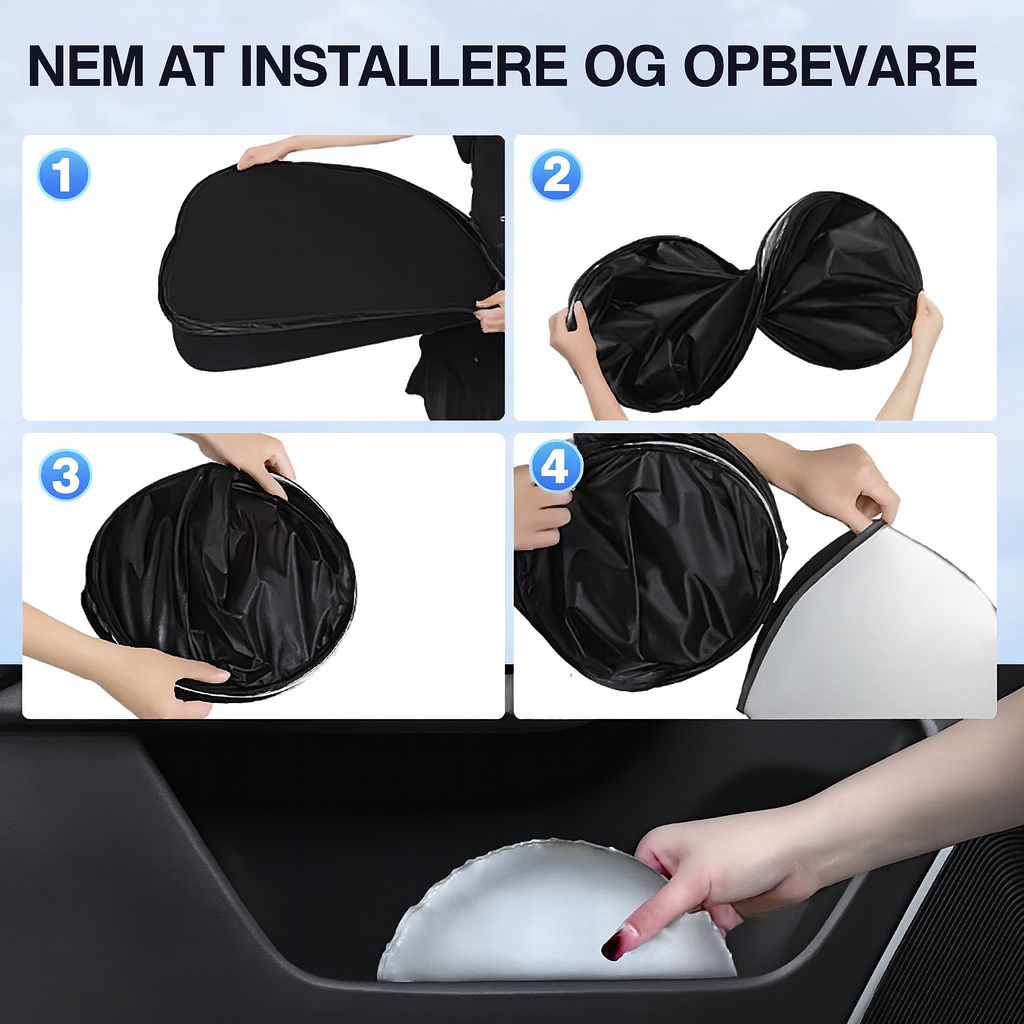 NEM AT INSTALLERE OG OPBEVARE

1

2

3

4